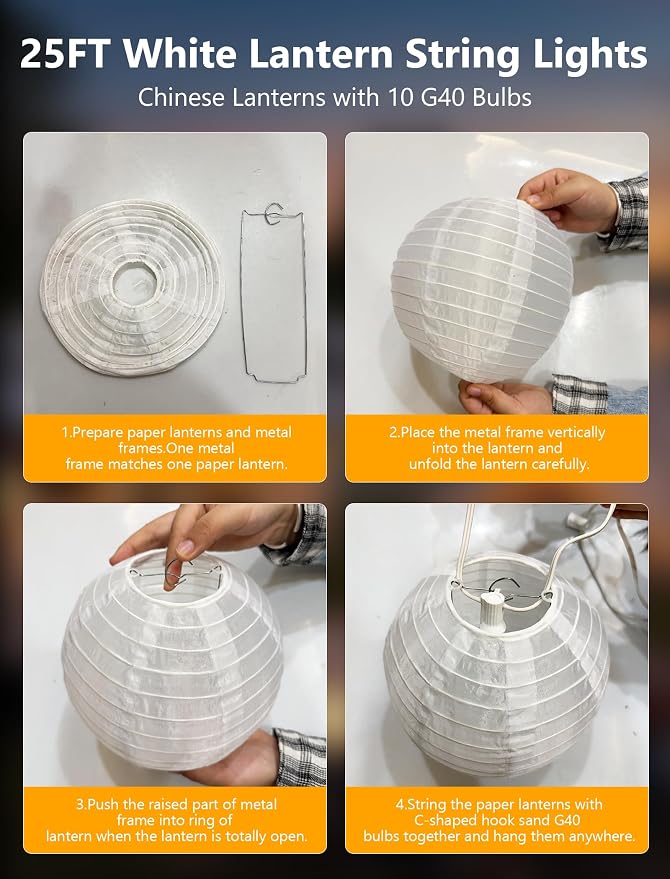 25FT White Lantern String Lights

Chinese Lanterns with 10 G40 Bulbs

1.Prepare paper lanterns and metal frames.One metal frame matches one paper lantern.

2.Place the metal frame vertically into the lantern and unfold the lantern carefully.

3.Push the raised part of metal frame into ring of lantern when the lantern is totally open.

4.String the paper lanterns with C-shaped hook sand G40 bulbs together and hang them anywhere.