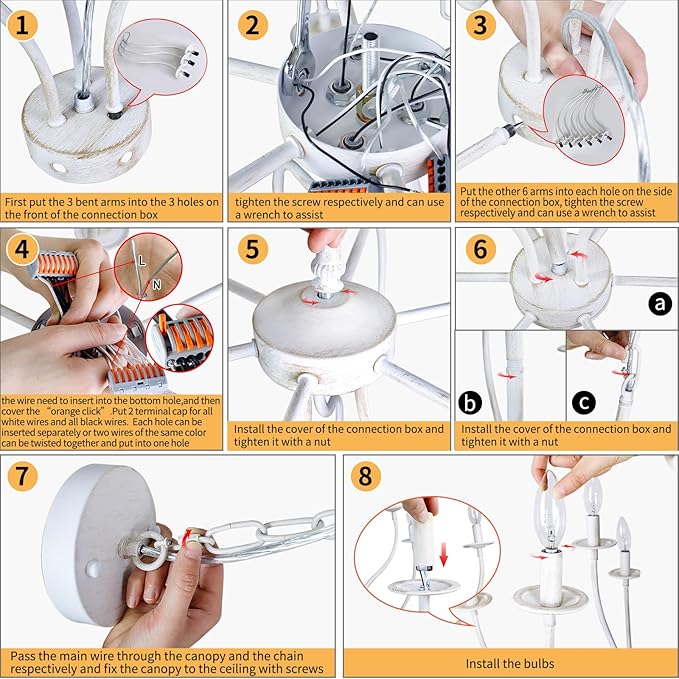 1

First put the 3 bent arms into the 3 holes on the front of the connection box

2

tighten the screw respectively and can use a wrench to assist

3

Put the other 6 arms into each hole on the side of the connection box, tighten the screw respectively and can use a wrench to assist

4

L

N

the wire need to insert into the bottom hole,and then cover the "orange click" .Put 2 terminal cap for all white wires and all black wires. Each hole can be inserted separately or two wires of the same color can be twisted together and put into one hole

5

Install the cover of the connection box and tighten it with a nut

6

a

b

c

Install the cover of the connection box and tighten it with a nut

7

Pass the main wire through the canopy and the chain respectively and fix the canopy to the ceiling with screws

8

Install the bulbs