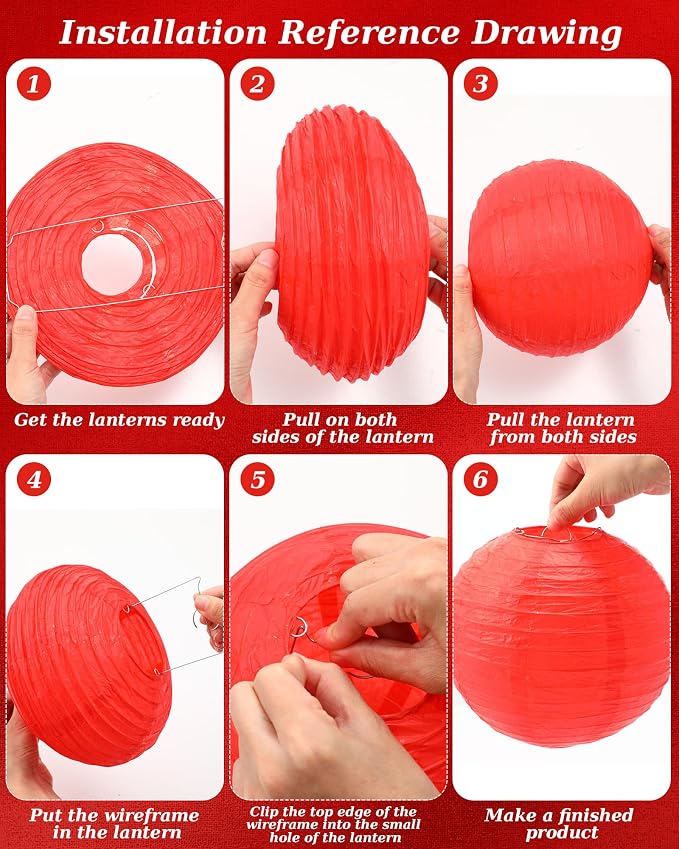 Installation Reference Drawing

1

Get the lanterns ready

2

Pull on both sides of the lantern

3

Pull the lantern from both sides

4

Put the wireframe in the lantern

5

Clip the top edge of the wireframe into the small hole of the lantern

6

Make a finished product