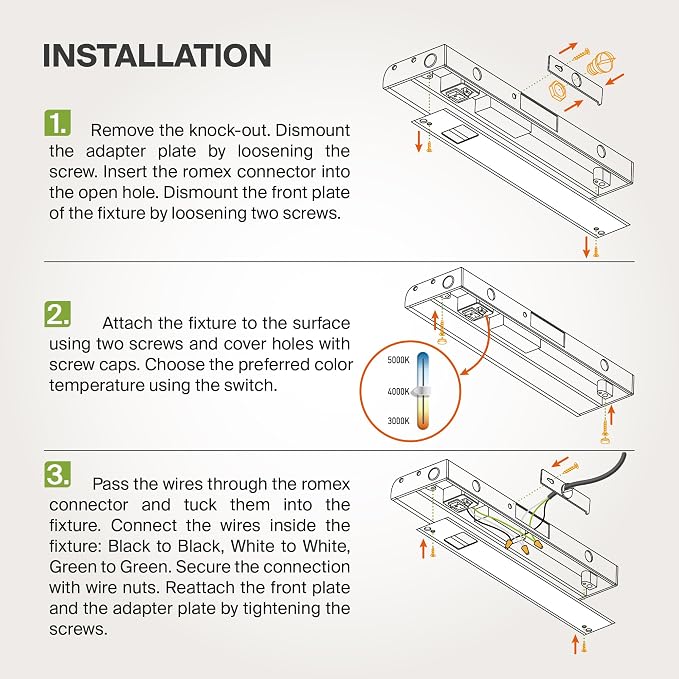 INSTALLATION

1. Remove the knock-out. Dismount the adapter plate by loosening the screw. Insert the romex connector into the open hole. Dismount the front plate of the fixture by loosening two screws.

2. Attach the fixture to the surface using two screws and cover holes with screw caps. Choose the preferred color temperature using the switch.

5000K
4000K
3000K

3. Pass the wires through the romex connector and tuck them into the fixture. Connect the wires inside the fixture: Black to Black, White to White, Green to Green. Secure the connection with wire nuts. Reattach the front plate and the adapter plate by tightening the screws.