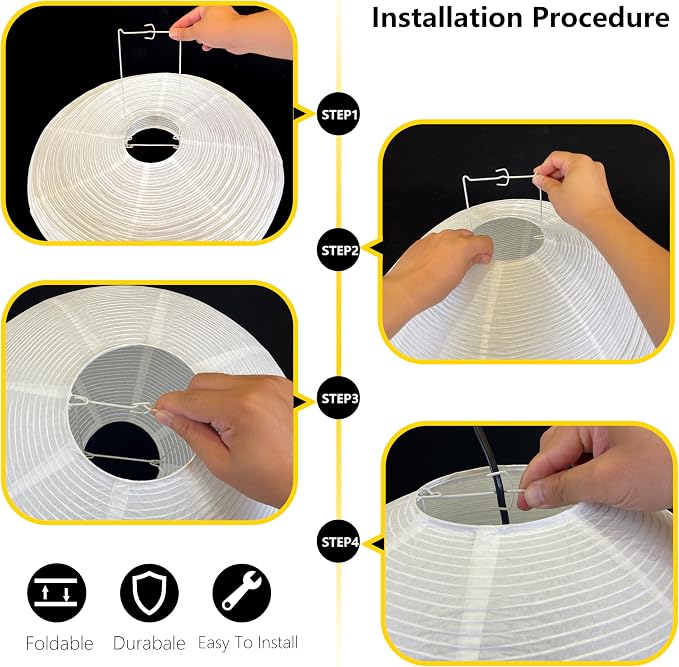 Installation Procedure

STEP1

STEP2

STEP3

STEP4

Foldable Durabale Easy To Install