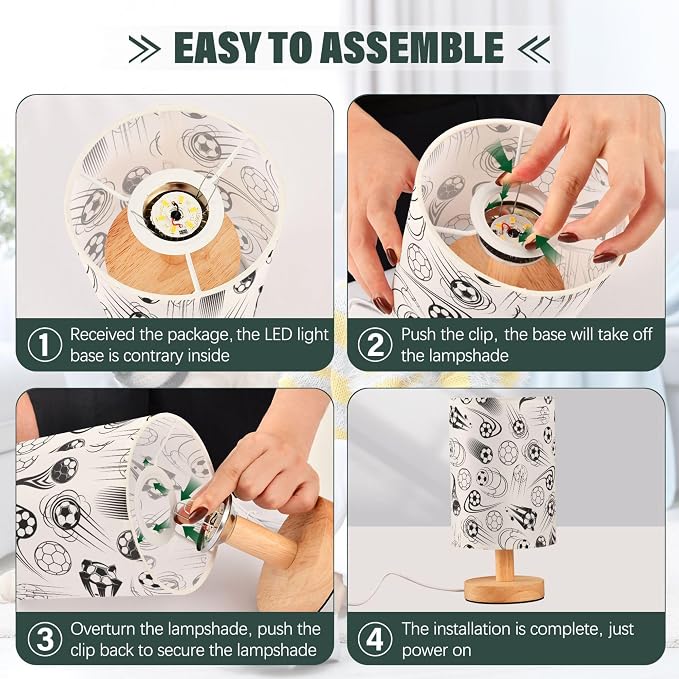 EASY TO ASSEMBLE

① Received the package, the LED light base is contrary inside

② Push the clip, the base will take off the lampshade

③ Overturn the lampshade, push the clip back to secure the lampshade

④ The installation is complete, just power on