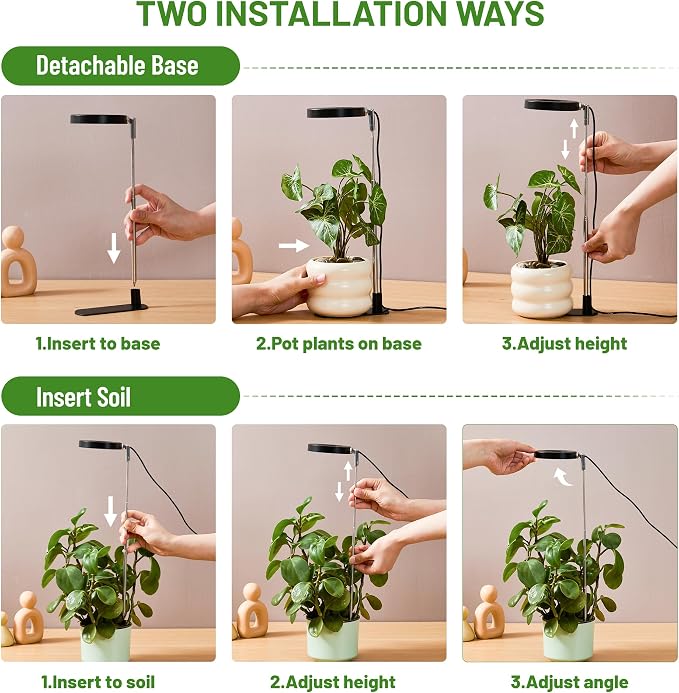 TWO INSTALLATION WAYS

Detachable Base

1.Insert to base

2.Pot plants on base

3.Adjust height

Insert Soil

1.Insert to soil

2.Adjust height

3.Adjust angle