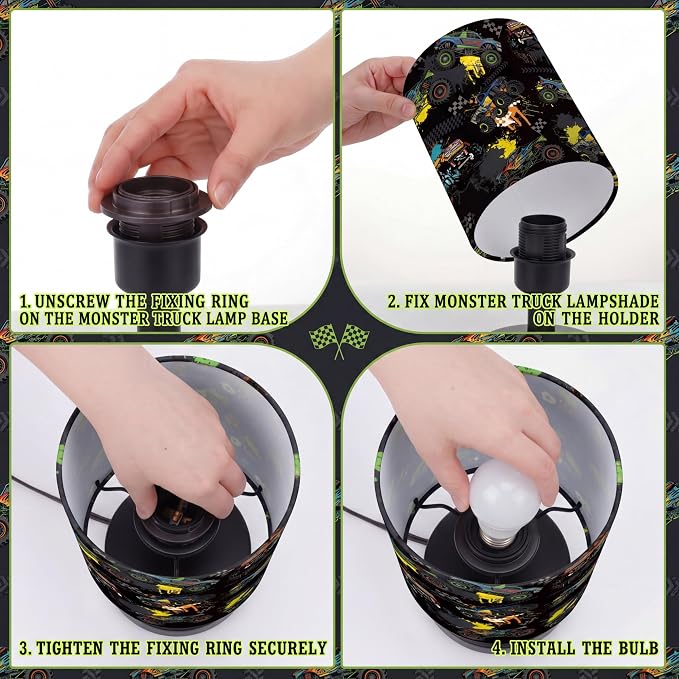 1. UNSCREW THE FIXING RING ON THE MONSTER TRUCK LAMP BASE

2. FIX MONSTER TRUCK LAMPSHADE ON THE HOLDER

3. TIGHTEN THE FIXING RING SECURELY

4. INSTALL THE BULB