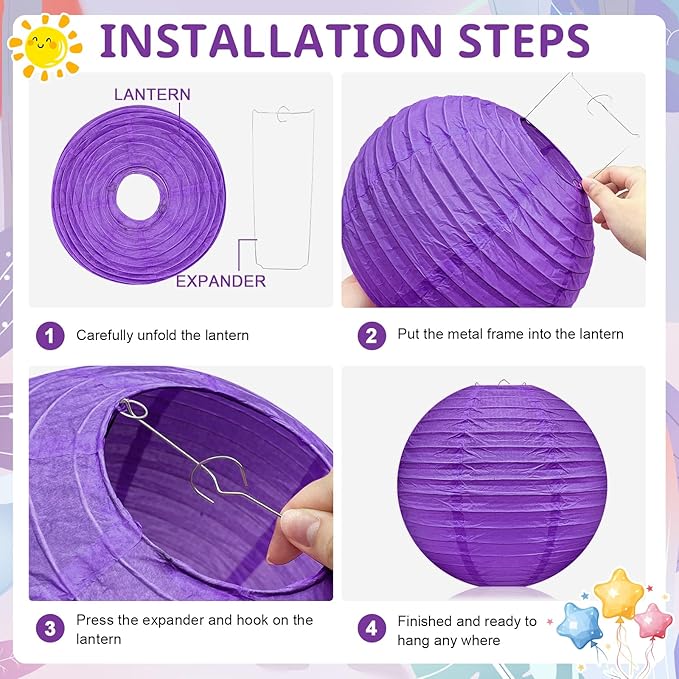 INSTALLATION STEPS

LANTERN

EXPANDER

1 Carefully unfold the lantern

2 Put the metal frame into the lantern

3 Press the expander and hook on the lantern

4 Finished and ready to hang any where