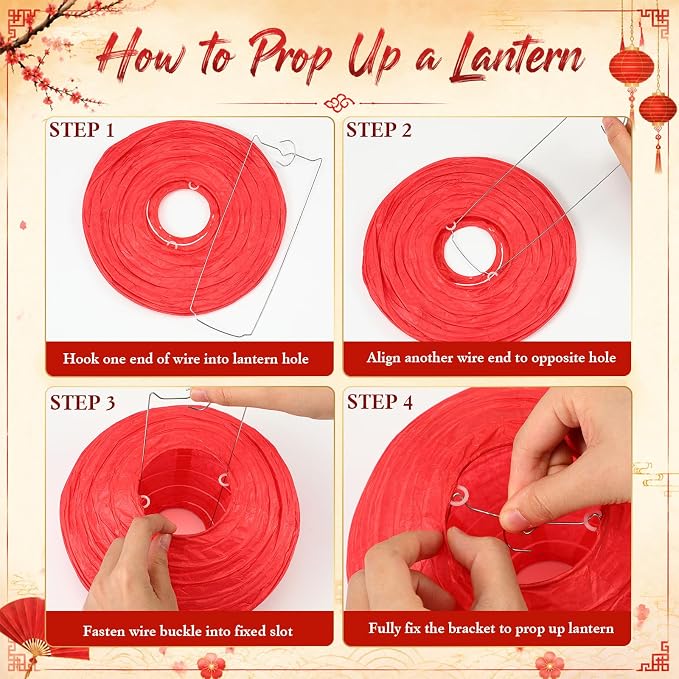 How to Prop Up a Lantern

STEP 1

Hook one end of wire into lantern hole

STEP 2

Align another wire end to opposite hole

STEP 3

Fasten wire buckle into fixed slot

STEP 4

Fully fix the bracket to prop up lantern