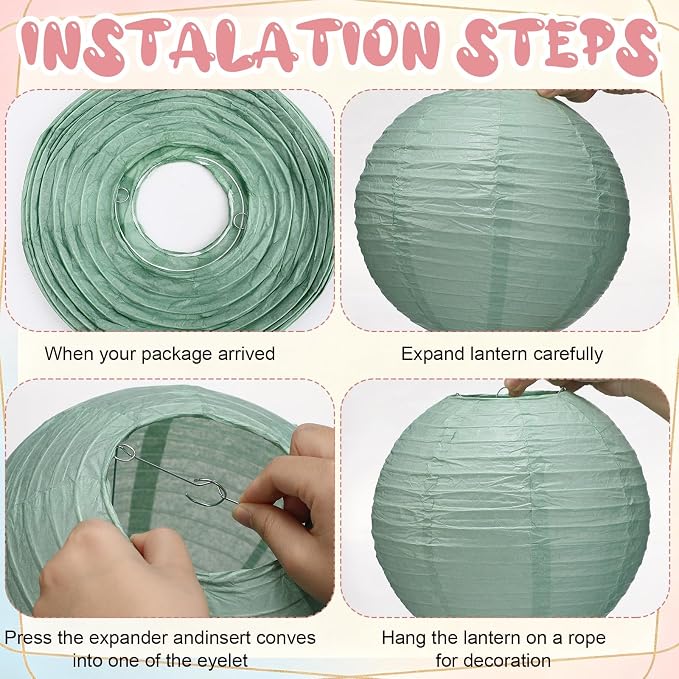 INSTALATION STEPS

When your package arrived

Expand lantern carefully

Press the expander andinsert conves into one of the eyelet

Hang the lantern on a rope for decoration