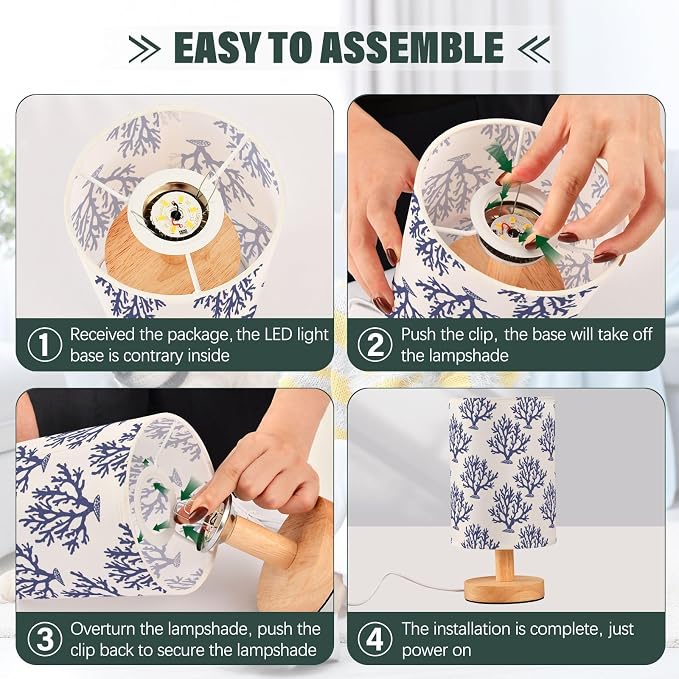 EASY TO ASSEMBLE

1 Received the package, the LED light base is contrary inside

2 Push the clip, the base will take off the lampshade

3 Overturn the lampshade, push the clip back to secure the lampshade

4 The installation is complete, just power on