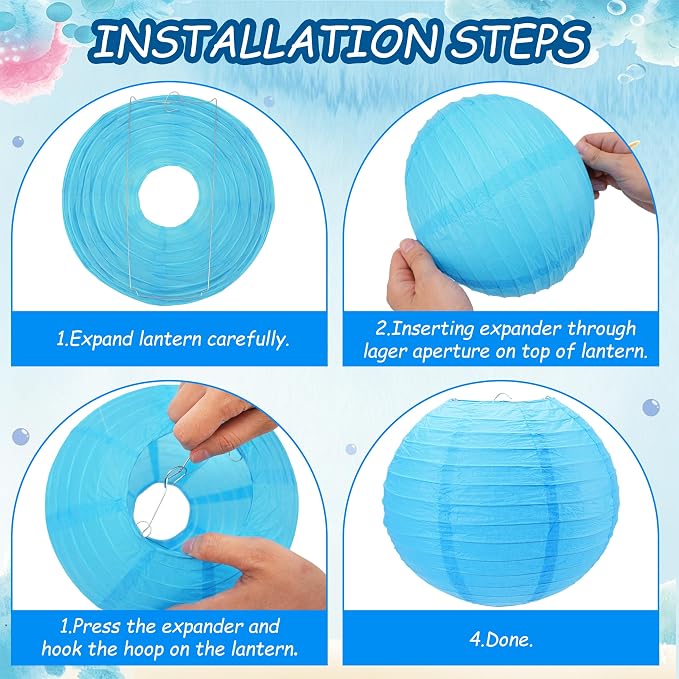 INSTALLATION STEPS

1.Expand lantern carefully.

2.Inserting expander through lager aperture on top of lantern.

1.Press the expander and hook the hoop on the lantern.

4.Done.