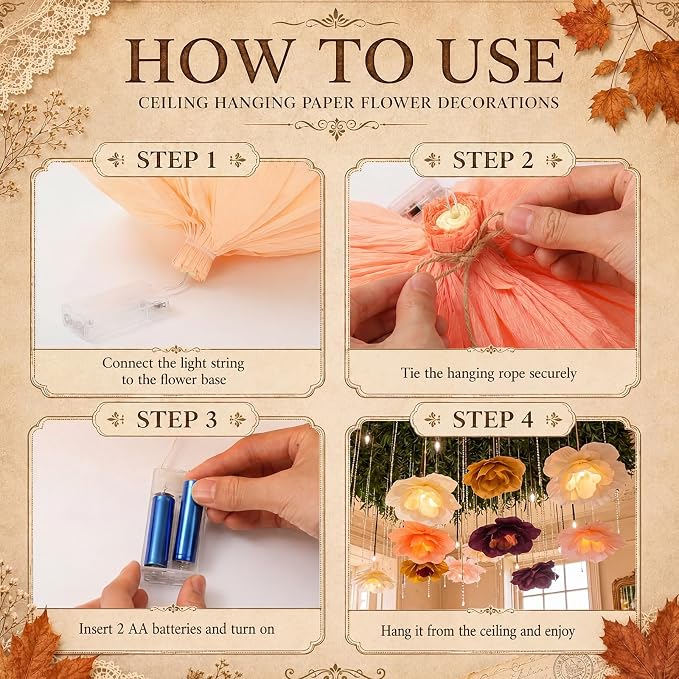 HOW TO USE

CEILING HANGING PAPER FLOWER DECORATIONS

STEP 1

Connect the light string to the flower base

STEP 2

Tie the hanging rope securely

STEP 3

Insert 2 AA batteries and turn on

STEP 4

Hang it from the ceiling and enjoy