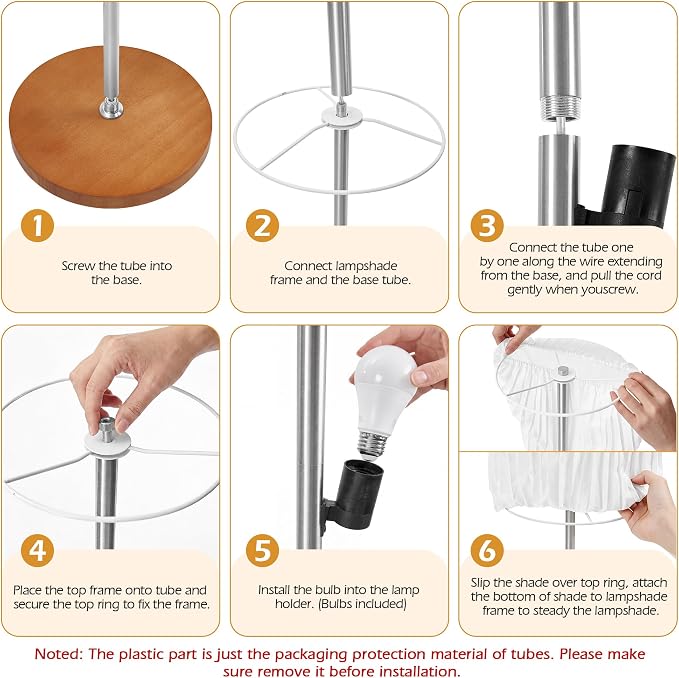 1

Screw the tube into the base.

2

Connect lampshade frame and the base tube.

3

Connect the tube one by one along the wire extending from the base, and pull the cord gently when youscrew.

4

Place the top frame onto tube and secure the top ring to fix the frame.

5

Install the bulb into the lamp holder. (Bulbs included)

6

Slip the shade over top ring, attach the bottom of shade to lampshade frame to steady the lampshade.

Noted: The plastic part is just the packaging protection material of tubes. Please make sure remove it before installation.