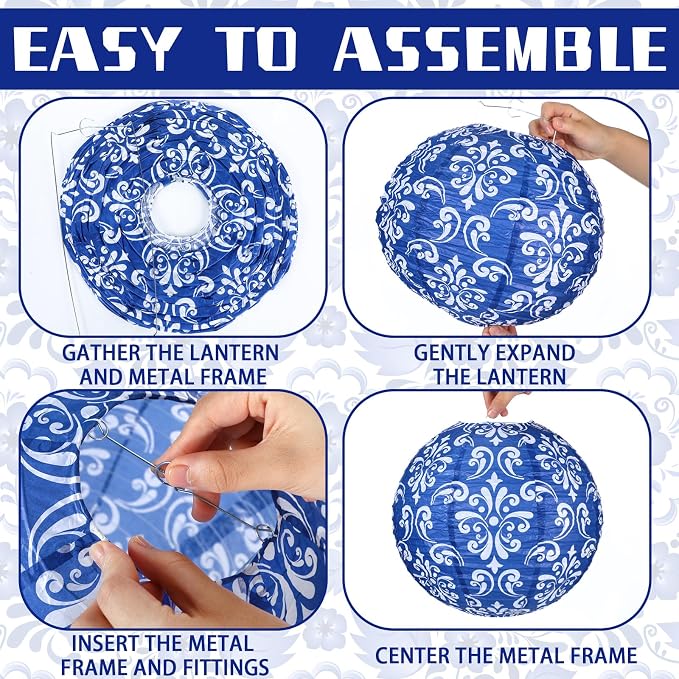 EASY TO ASSEMBLE

GATHER THE LANTERN AND METAL FRAME

GENTLY EXPAND THE LANTERN

INSERT THE METAL FRAME AND FITTINGS

CENTER THE METAL FRAME