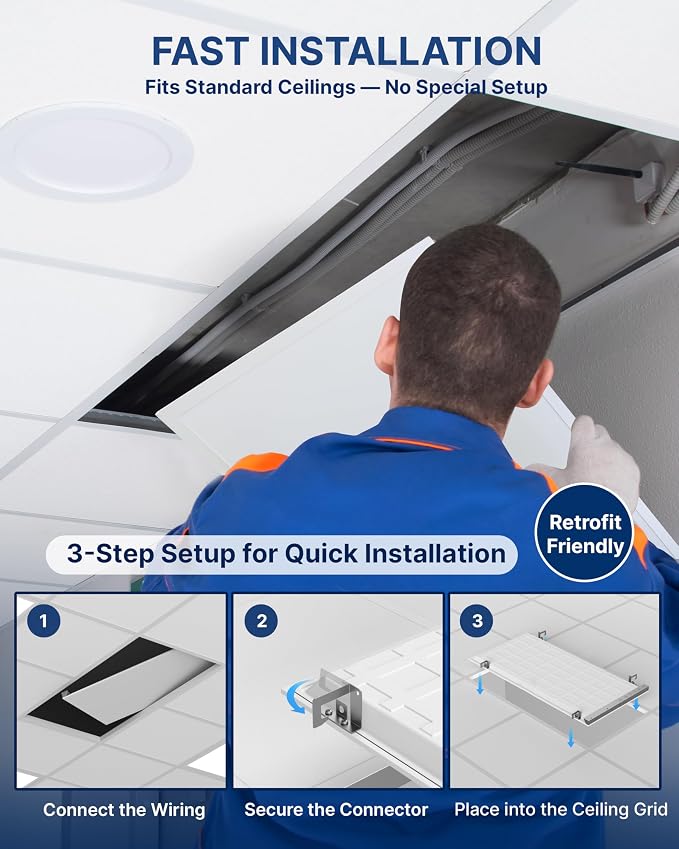 FAST INSTALLATION

Fits Standard Ceilings — No Special Setup

Retrofit Friendly

3-Step Setup for Quick Installation

1

2

3

Connect the Wiring

Secure the Connector

Place into the Ceiling Grid