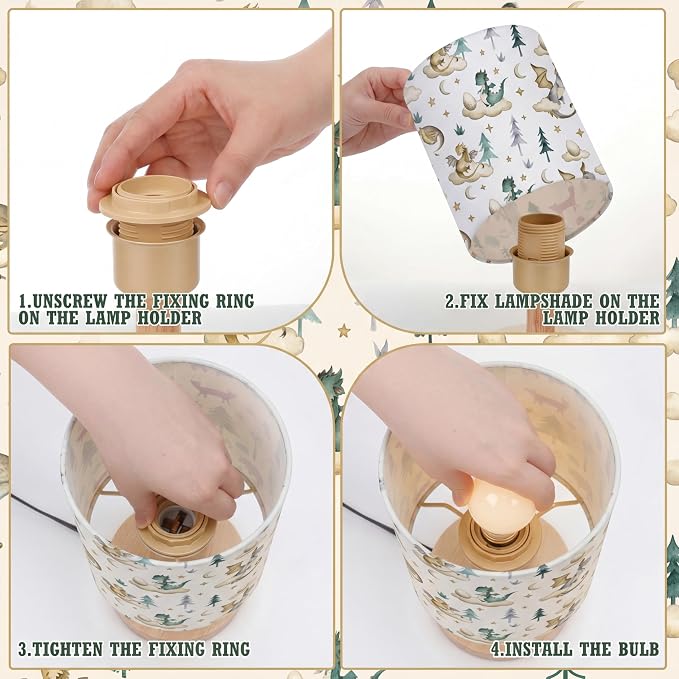 1.UNSCREW THE FIXING RING ON THE LAMP HOLDER

2.FIX LAMPSHADE ON THE LAMP HOLDER

3.TIGHTEN THE FIXING RING

4.INSTALL THE BULB