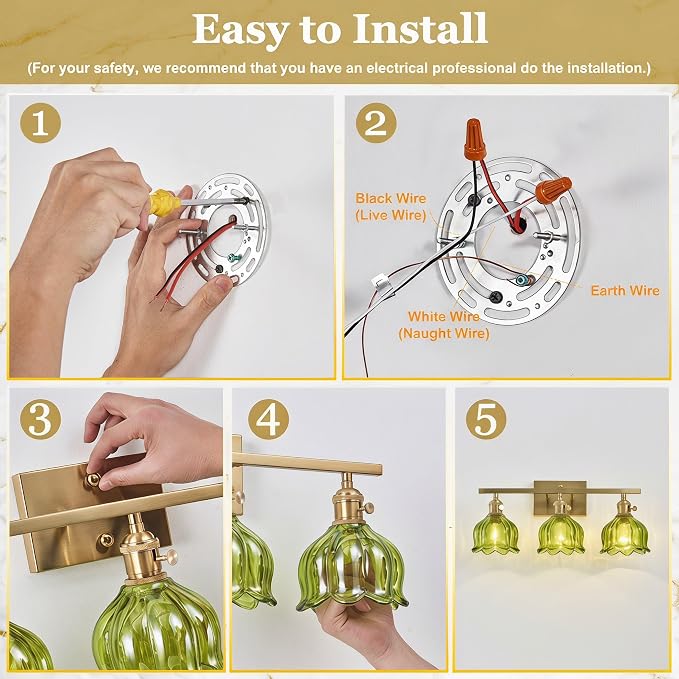 Easy to Install
(For your safety, we recommend that you have an electrical professional do the installation.)

1

2

Black Wire
(Live Wire)

Earth Wire

White Wire
(Naught Wire)

3

4

5