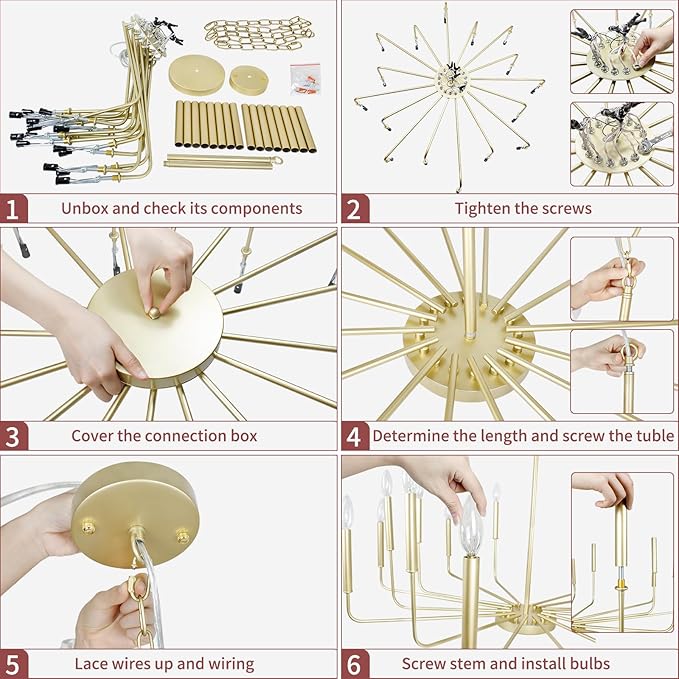 1 Unbox and check its components

2 Tighten the screws

3 Cover the connection box

4 Determine the length and screw the tuble

5 Lace wires up and wiring

6 Screw stem and install bulbs