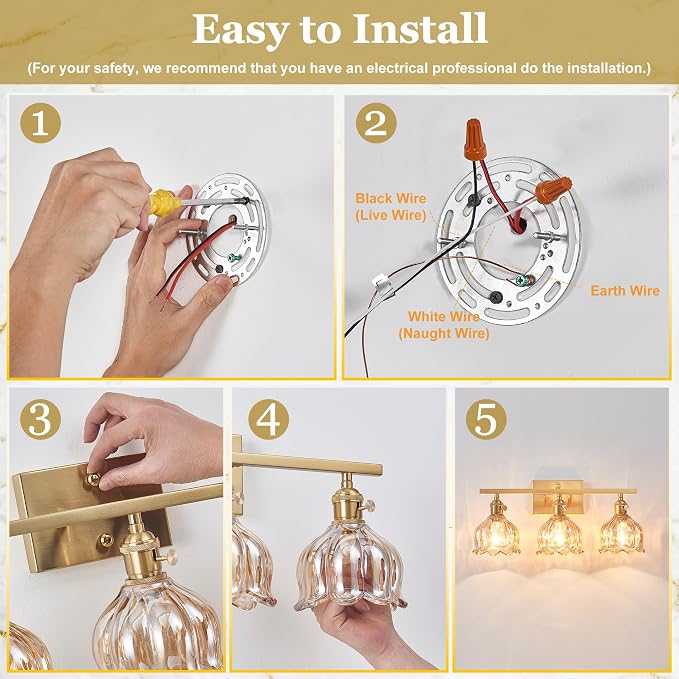 Easy to Install

(For your safety, we recommend that you have an electrical professional do the installation.)

1

2

Black Wire (Live Wire)

Earth Wire

White Wire (Naught Wire)

3

4

5