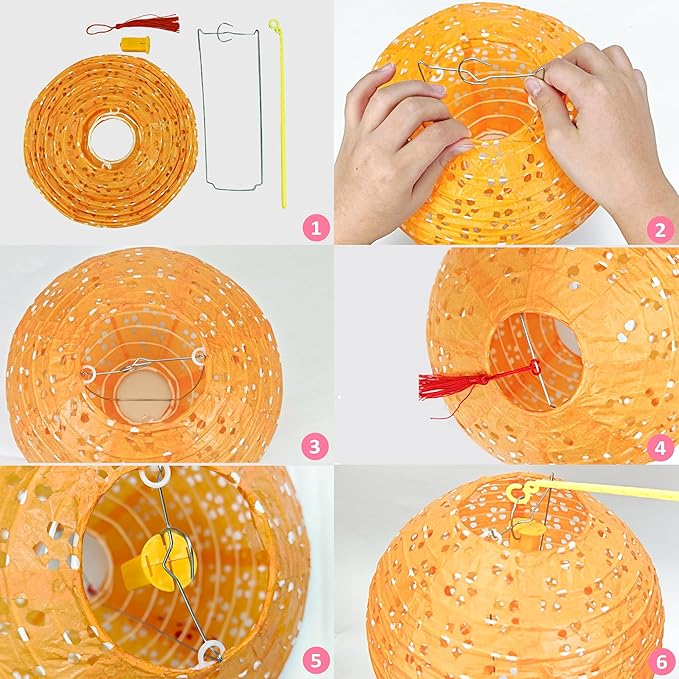 1

2

3

4

5

6