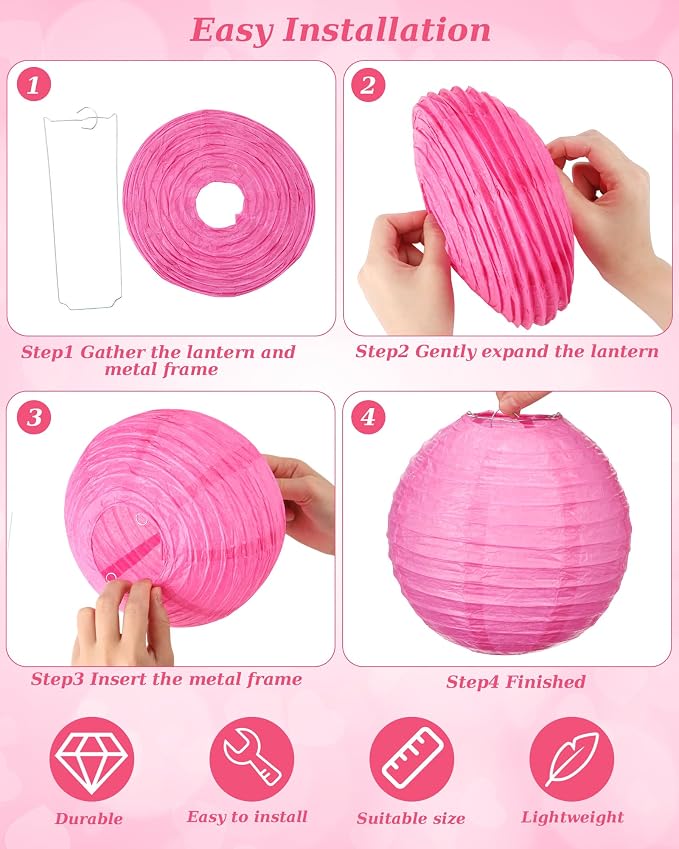 Easy Installation

1

Step1 Gather the lantern and metal frame

2

Step2 Gently expand the lantern

3

Step3 Insert the metal frame

4

Step4 Finished

Durable

Easy to install

Suitable size

Lightweight