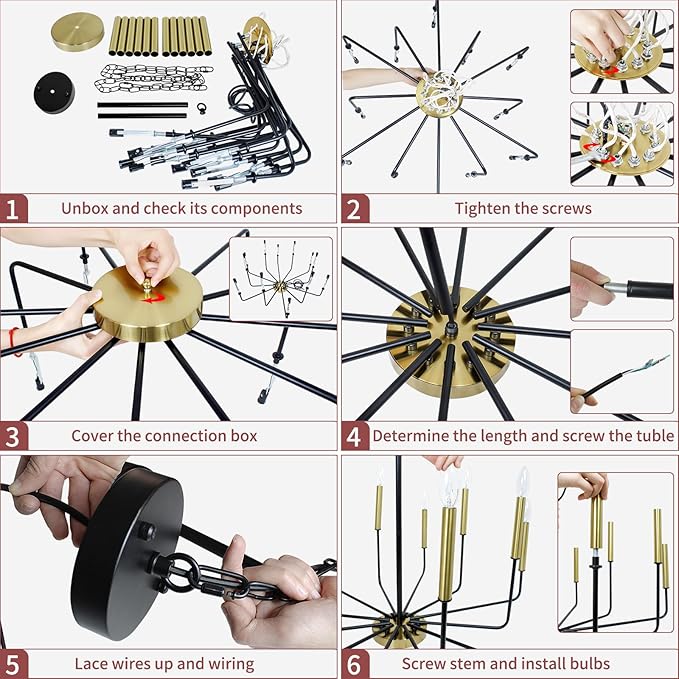 1 Unbox and check its components

2 Tighten the screws

3 Cover the connection box

4 Determine the length and screw the tuble

5 Lace wires up and wiring

6 Screw stem and install bulbs