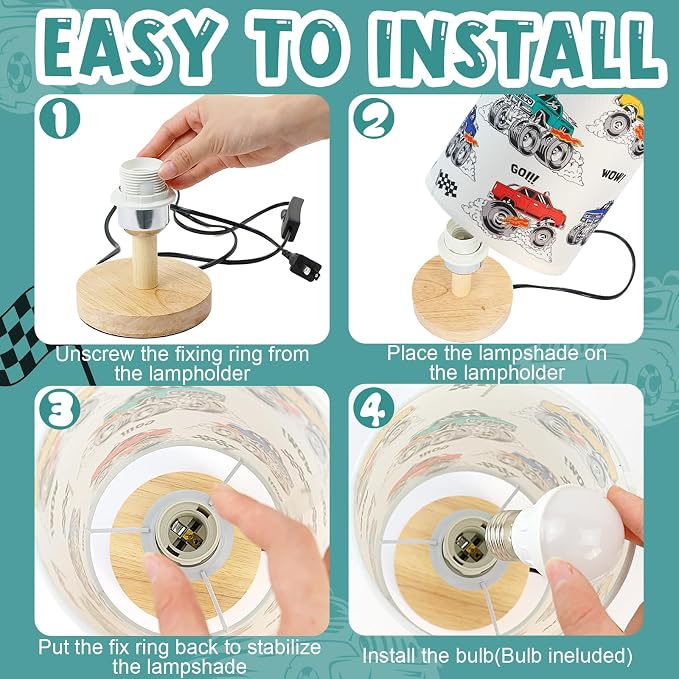 EASY TO INSTALL

1

Unscrew the fixing ring from the lampholder

2

GO!!!

WOW!

Place the lampshade on the lampholder

3

Put the fix ring back to stabilize the lampshade

4

Install the bulb(Bulb ineluded)