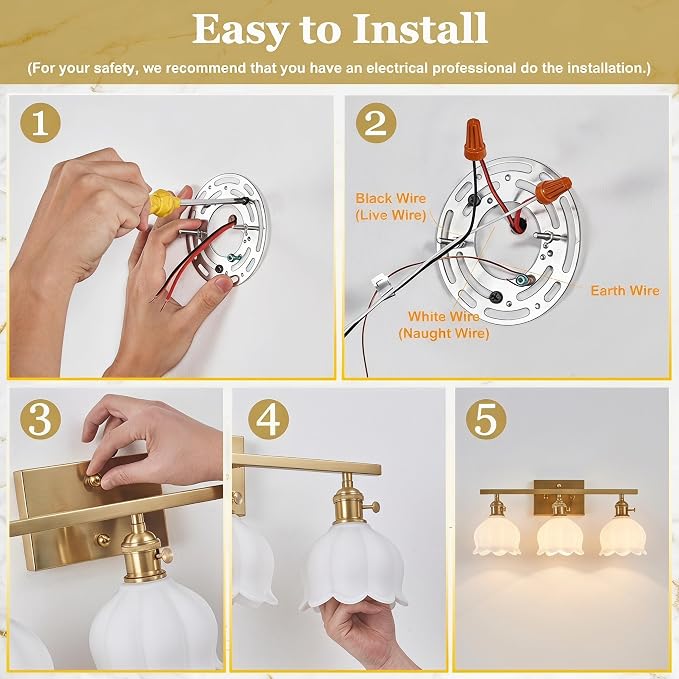 Easy to Install

(For your safety, we recommend that you have an electrical professional do the installation.)

1

2

Black Wire
(Live Wire)

Earth Wire

White Wire
(Naught Wire)

3

4

5