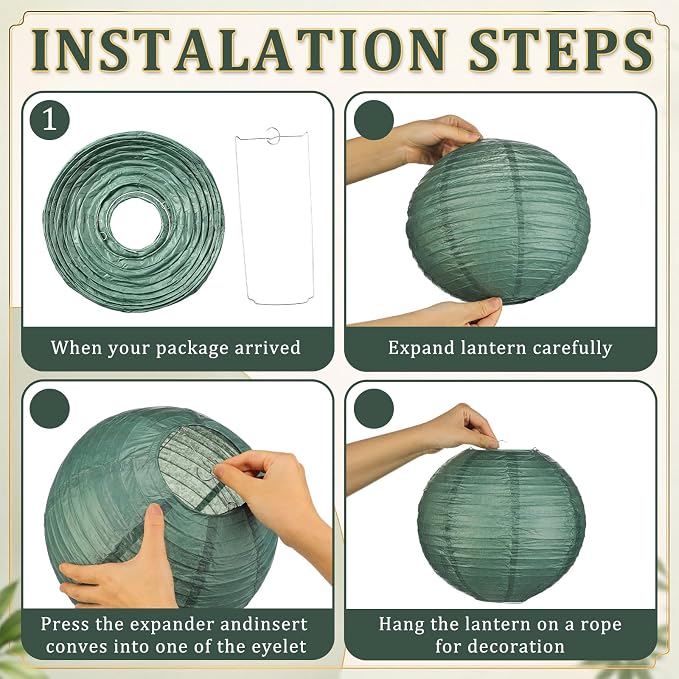 INSTALATION STEPS

1

When your package arrived

Expand lantern carefully

Press the expander andinsert conves into one of the eyelet

Hang the lantern on a rope for decoration