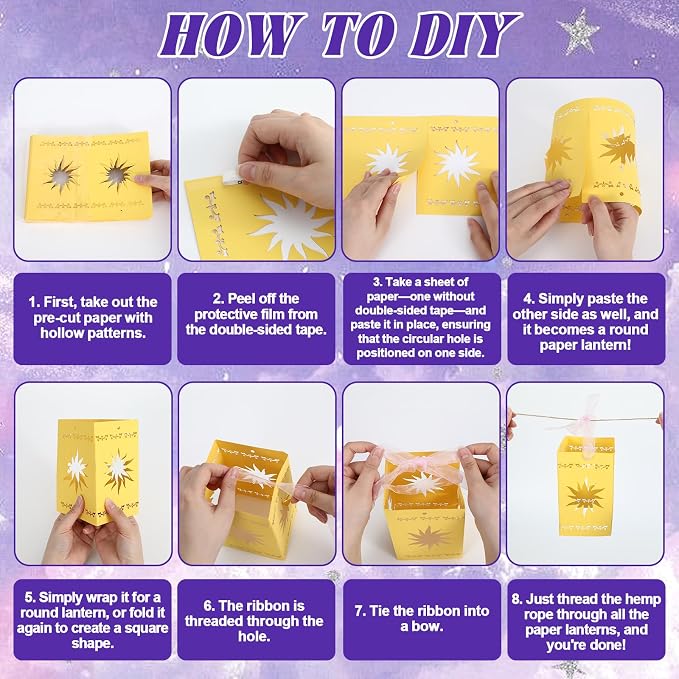 HOW TO DIY

1. First, take out the pre-cut paper with hollow patterns.

2. Peel off the protective film from the double-sided tape.

3. Take a sheet of paper—one without double-sided tape—and paste it in place, ensuring that the circular hole is positioned on one side.

4. Simply paste the other side as well, and it becomes a round paper lantern!

5. Simply wrap it for a round lantern, or fold it again to create a square shape.

6. The ribbon is threaded through the hole.

7. Tie the ribbon into a bow.

8. Just thread the hemp rope through all the paper lanterns, and you're done!