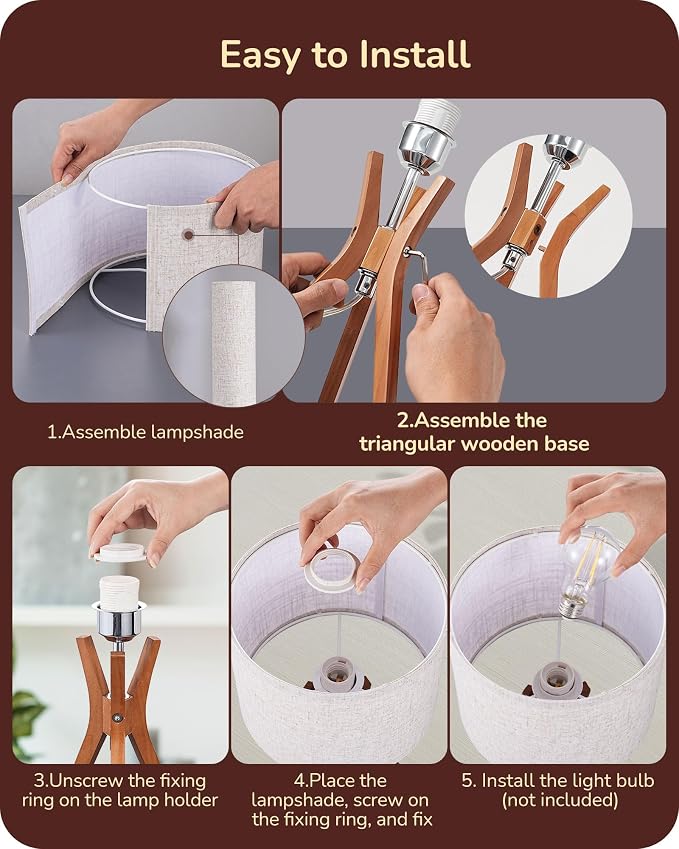 Easy to Install

1.Assemble lampshade

2.Assemble the triangular wooden base

3.Unscrew the fixing ring on the lamp holder

4.Place the lampshade, screw on the fixing ring, and fix

5. Install the light bulb (not included)