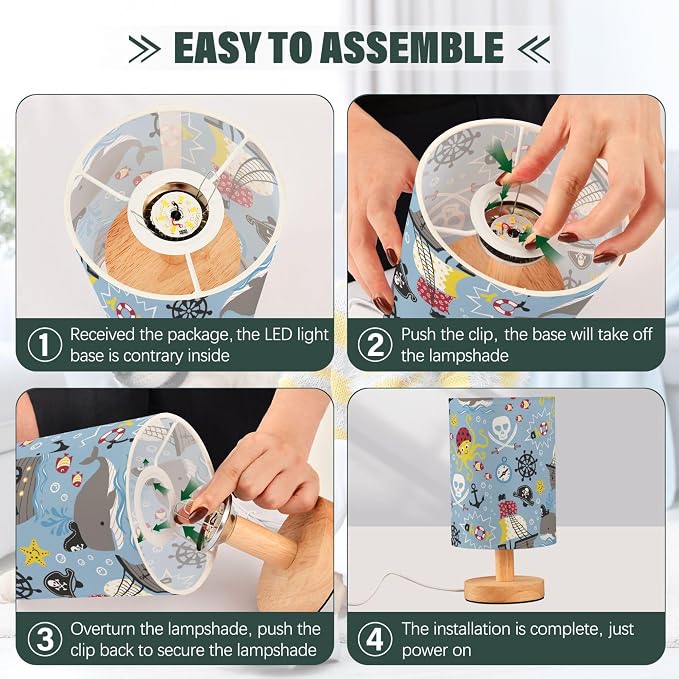 EASY TO ASSEMBLE

1 Received the package, the LED light base is contrary inside

2 Push the clip, the base will take off the lampshade

3 Overturn the lampshade, push the clip back to secure the lampshade

4 The installation is complete, just power on