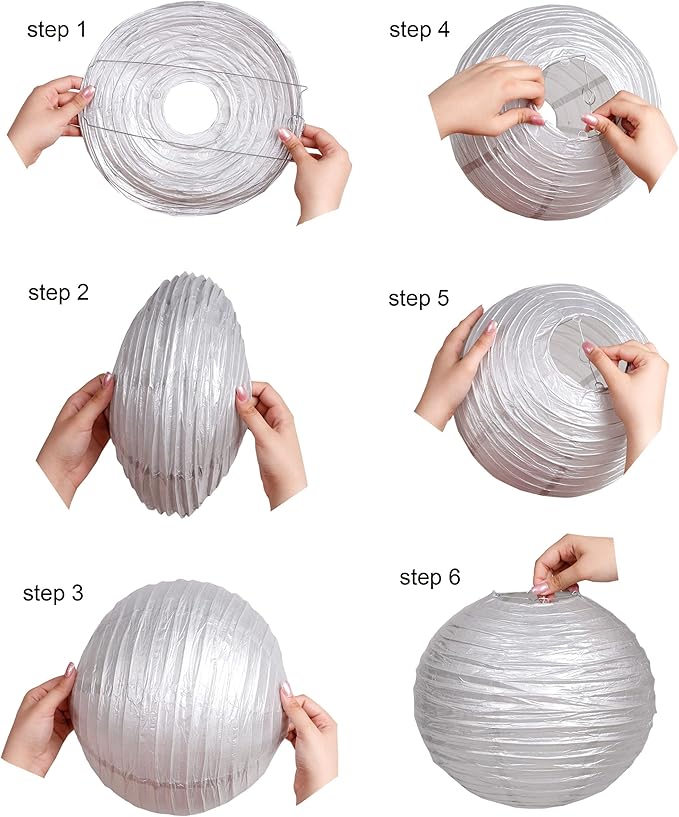 step 1

step 2

step 3

step 4

step 5

step 6