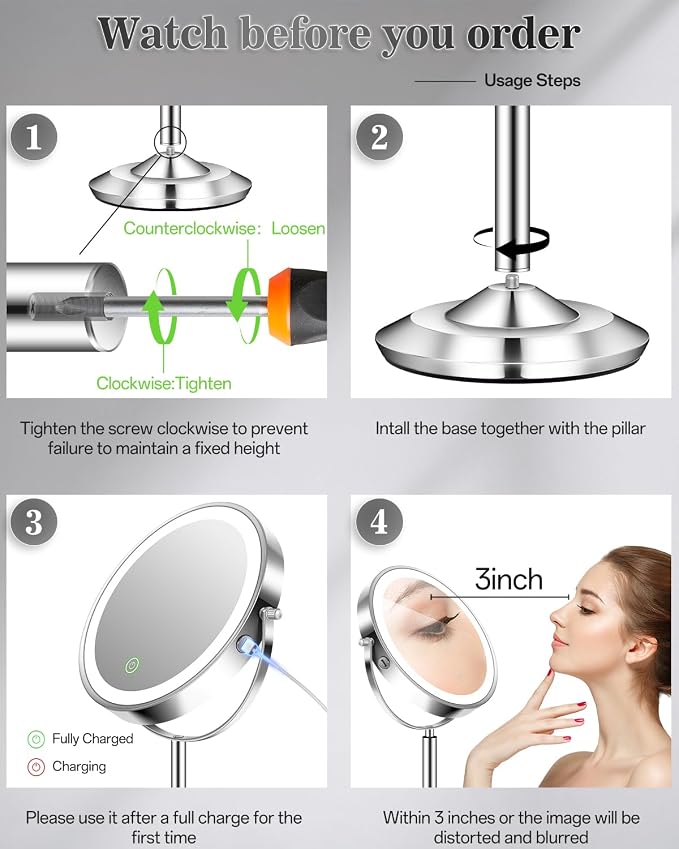 Watch before you order

Usage Steps

1

Counterclockwise: Loosen

Clockwise:Tighten

Tighten the screw clockwise to prevent failure to maintain a fixed height

2

Intall the base together with the pillar

3

Fully Charged

Charging

Please use it after a full charge for the first time

4

3inch

Within 3 inches or the image will be distorted and blurred