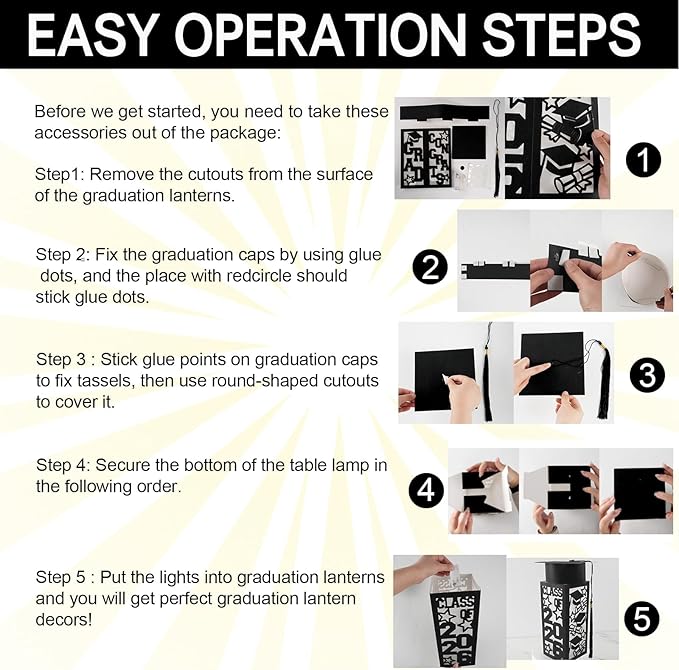 EASY OPERATION STEPS

Before we get started, you need to take these accessories out of the package:

Step1: Remove the cutouts from the surface of the graduation lanterns.

1

Step 2: Fix the graduation caps by using glue dots, and the place with redcircle should stick glue dots.

2

Step 3 : Stick glue points on graduation caps to fix tassels, then use round-shaped cutouts to cover it.

3

Step 4: Secure the bottom of the table lamp in the following order.

4

Step 5 : Put the lights into graduation lanterns and you will get perfect graduation lantern decors!

5