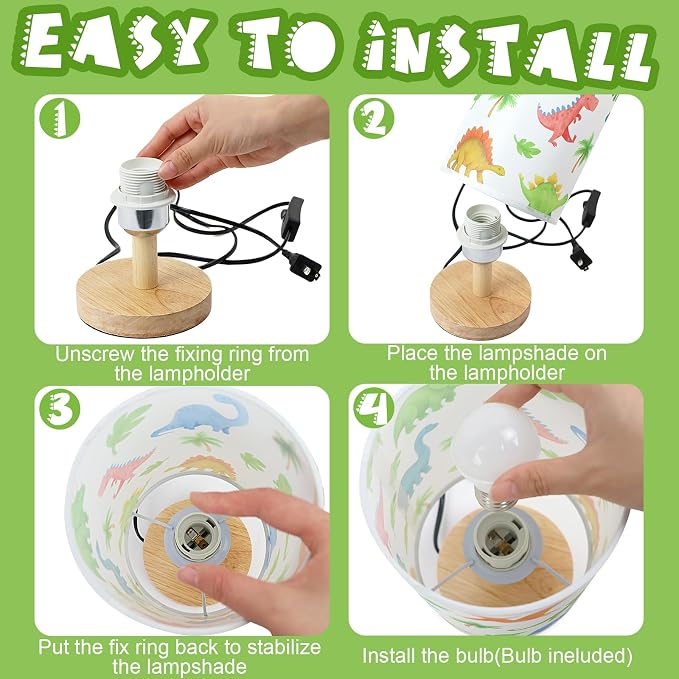 EASY TO INSTALL

1

Unscrew the fixing ring from the lampholder

2

Place the lampshade on the lampholder

3

Put the fix ring back to stabilize the lampshade

4

Install the bulb(Bulb ineluded)