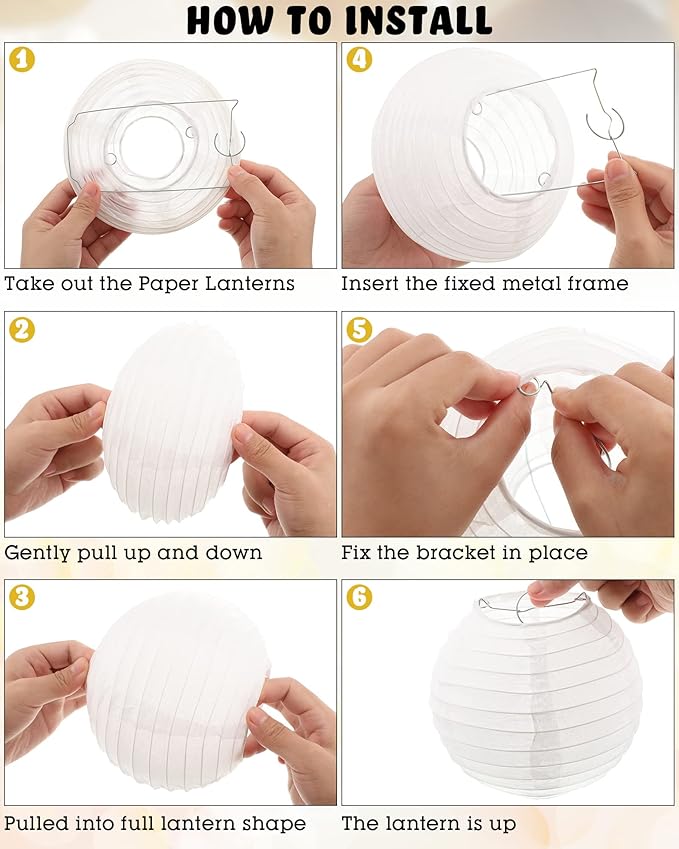 HOW TO INSTALL

1

Take out the Paper Lanterns

2

Gently pull up and down

3

Pulled into full lantern shape

4

Insert the fixed metal frame

5

Fix the bracket in place

6

The lantern is up