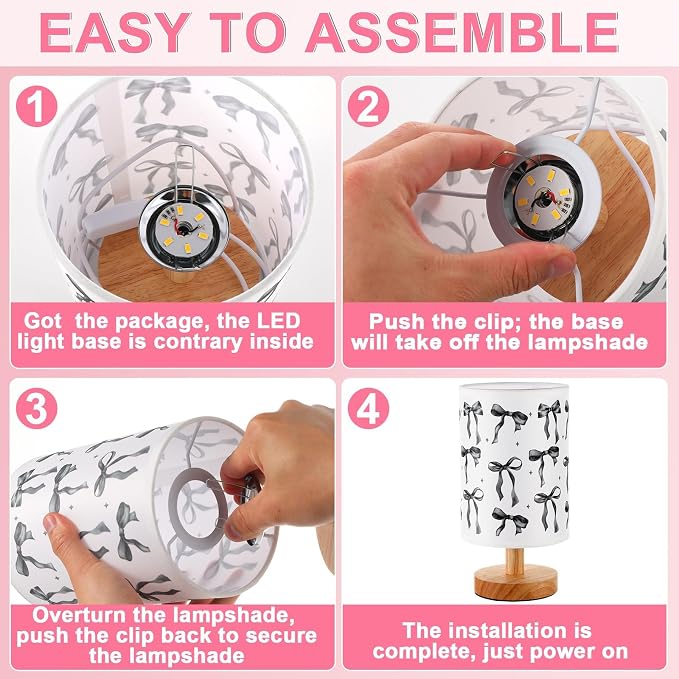 EASY TO ASSEMBLE

1

Got the package, the LED light base is contrary inside

2

Push the clip; the base will take off the lampshade

3

Overturn the lampshade, push the clip back to secure the lampshade

4

The installation is complete, just power on