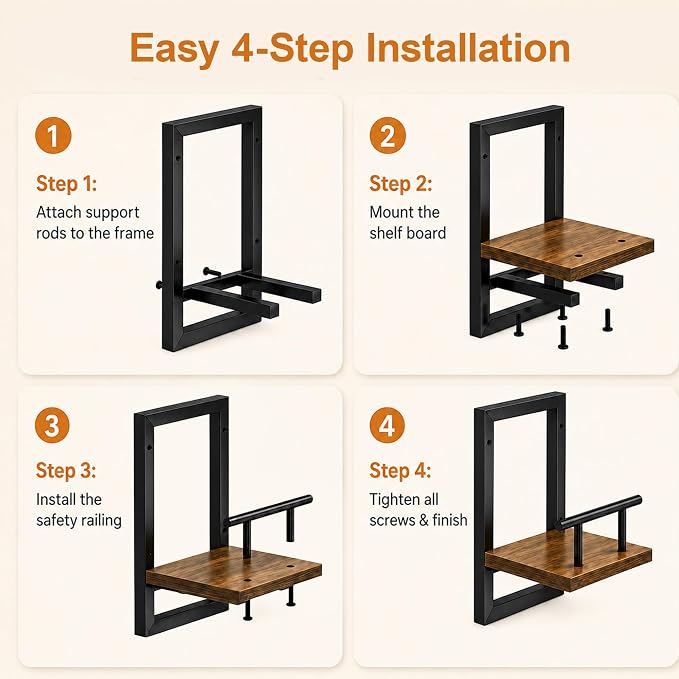 Easy 4-Step Installation

1

Step 1:
Attach support rods to the frame

2

Step 2:
Mount the shelf board

3

Step 3:
Install the safety railing

4

Step 4:
Tighten all screws & finish