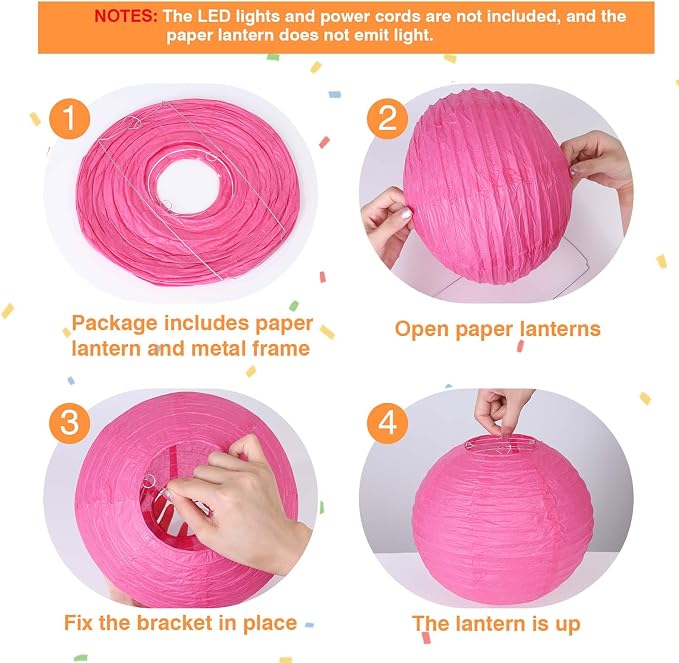 NOTES: The LED lights and power cords are not included, and the paper lantern does not emit light.

1

Package includes paper lantern and metal frame

2

Open paper lanterns

3

Fix the bracket in place

4

The lantern is up