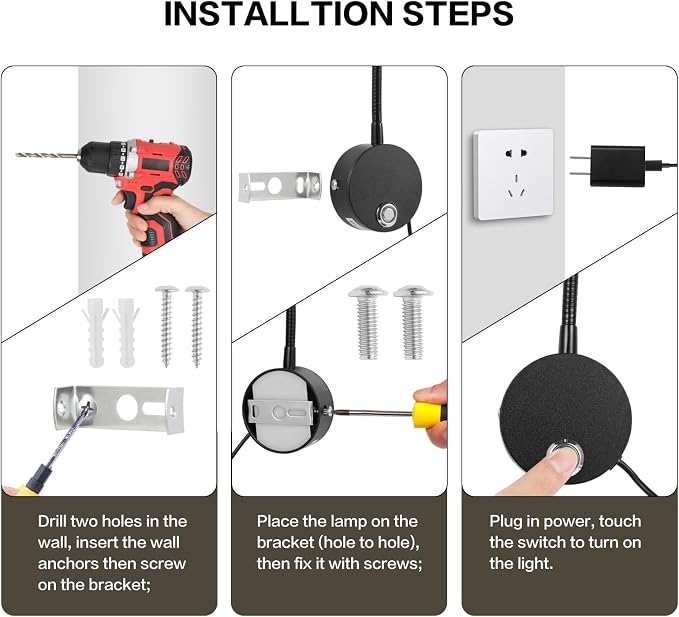 INSTALLTION STEPS

Drill two holes in the wall, insert the wall anchors then screw on the bracket;

Place the lamp on the bracket (hole to hole), then fix it with screws;

Plug in power, touch the switch to turn on the light.