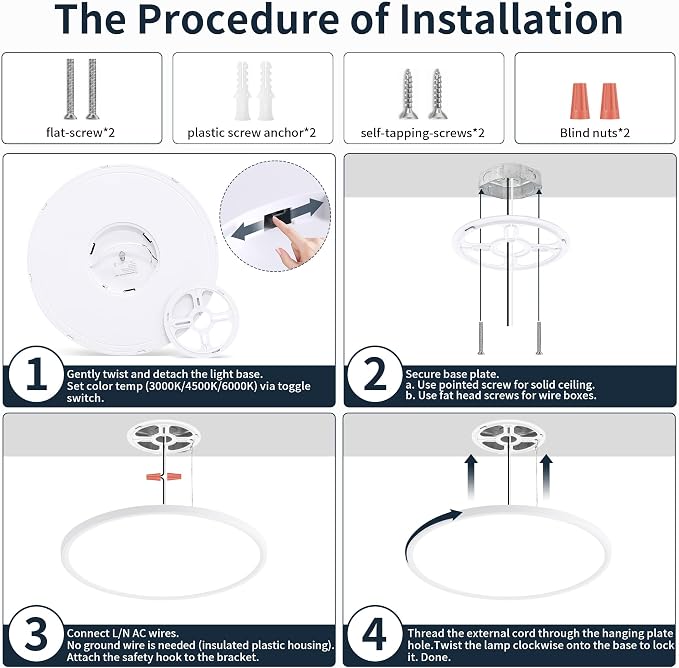 The Procedure of Installation

flat-screw*2

plastic screw anchor*2

self-tapping-screws*2

Blind nuts*2

1 Gently twist and detach the light base. Set color temp (3000K/4500K/6000K) via toggle switch.

2 Secure base plate.
a. Use pointed screw for solid ceiling.
b. Use fat head screws for wire boxes.

3 Connect L/N AC wires.
No ground wire is needed (insulated plastic housing).
Attach the safety hook to the bracket.

4 Thread the external cord through the hanging plate hole.Twist the lamp clockwise onto the base to lock it. Done.