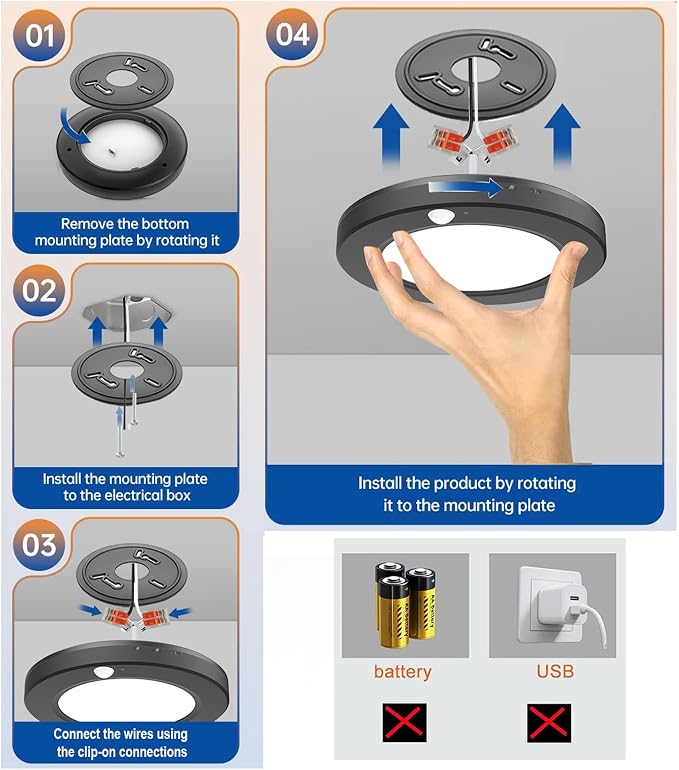 01

Remove the bottom mounting plate by rotating it

02

Install the mounting plate to the electrical box

03

Connect the wires using the clip-on connections

04

Install the product by rotating it to the mounting plate

AA Battery

battery

USB