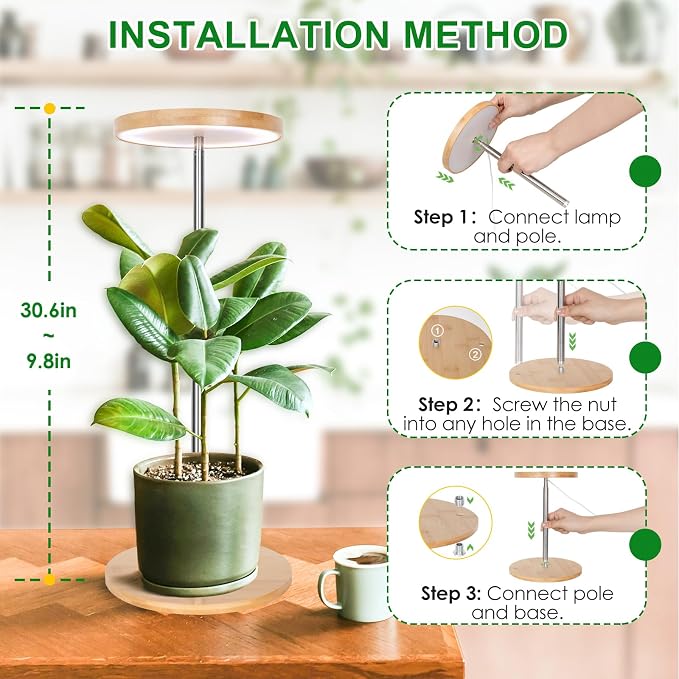 INSTALLATION METHOD

30.6in
~
9.8in

Step 1: Connect lamp and pole.

①
②

Step 2: Screw the nut into any hole in the base.

Step 3: Connect pole and base.