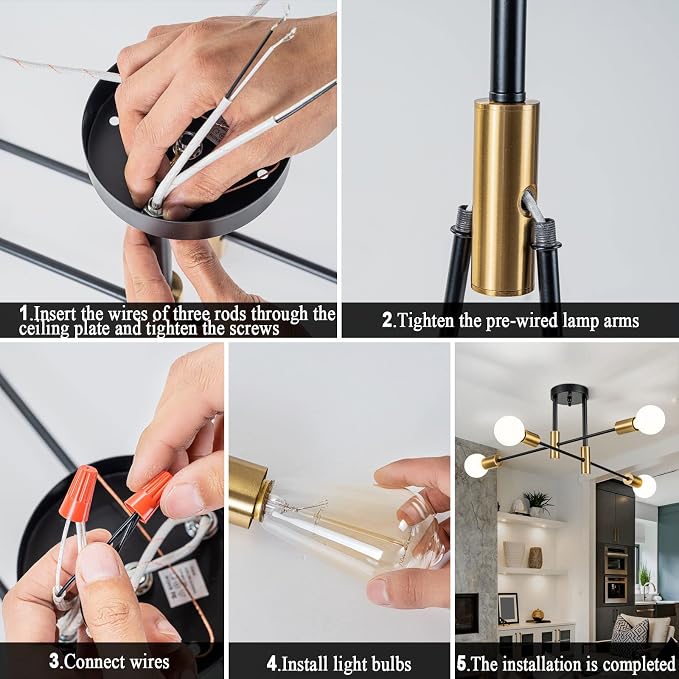 1.Insert the wires of three rods through the ceiling plate and tighten the screws

2.Tighten the pre-wired lamp arms

3.Connect wires

4.Install light bulbs

5.The installation is completed