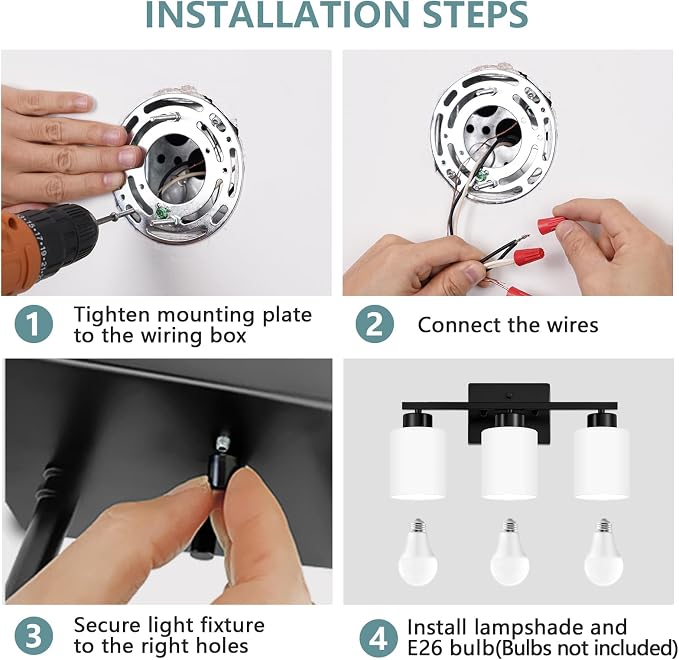 INSTALLATION STEPS

1 Tighten mounting plate to the wiring box

2 Connect the wires

3 Secure light fixture to the right holes

4 Install lampshade and E26 bulb(Bulbs not included)