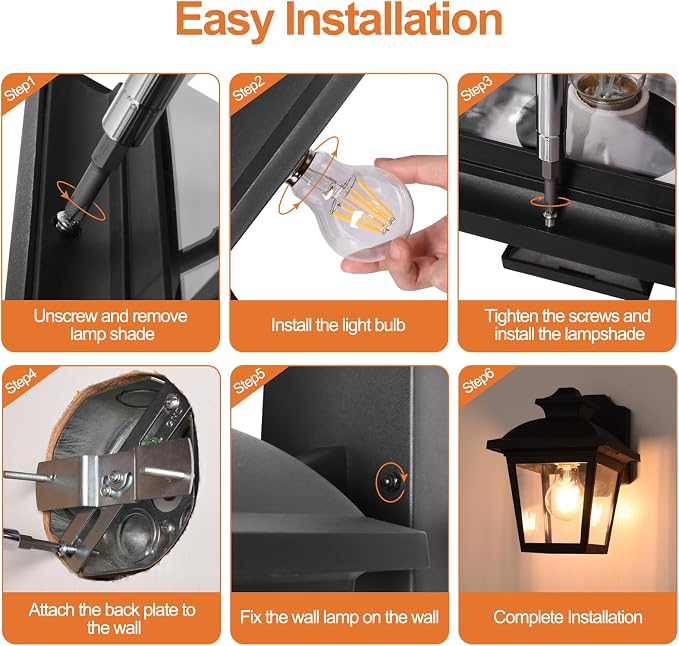 Easy Installation

Step1
Unscrew and remove lamp shade

Step2
Install the light bulb

Step3
Tighten the screws and install the lampshade

Step4
Attach the back plate to the wall

Step5
Fix the wall lamp on the wall

Step6
Complete Installation