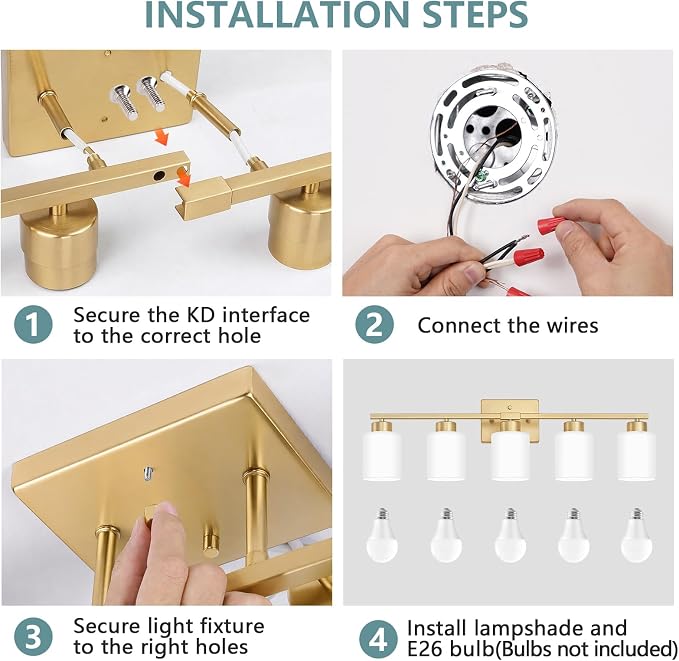 INSTALLATION STEPS

1 Secure the KD interface to the correct hole

2 Connect the wires

3 Secure light fixture to the right holes

4 Install lampshade and E26 bulb(Bulbs not included)