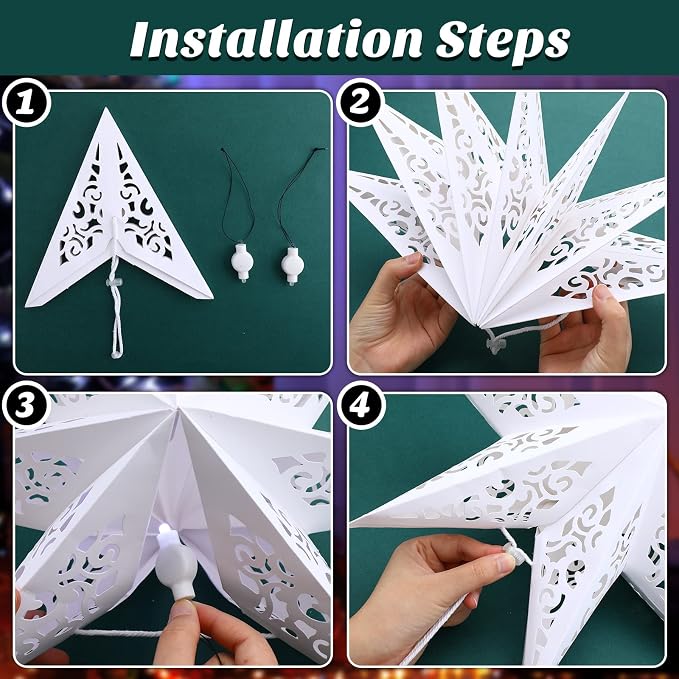 Installation Steps

1

2

3

4