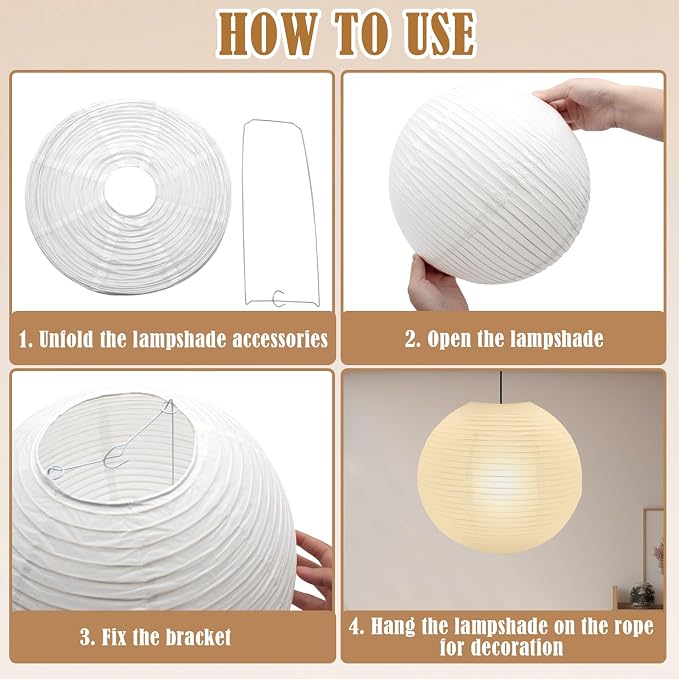 HOW TO USE

1. Unfold the lampshade accessories

2. Open the lampshade

3. Fix the bracket

4. Hang the lampshade on the rope for decoration