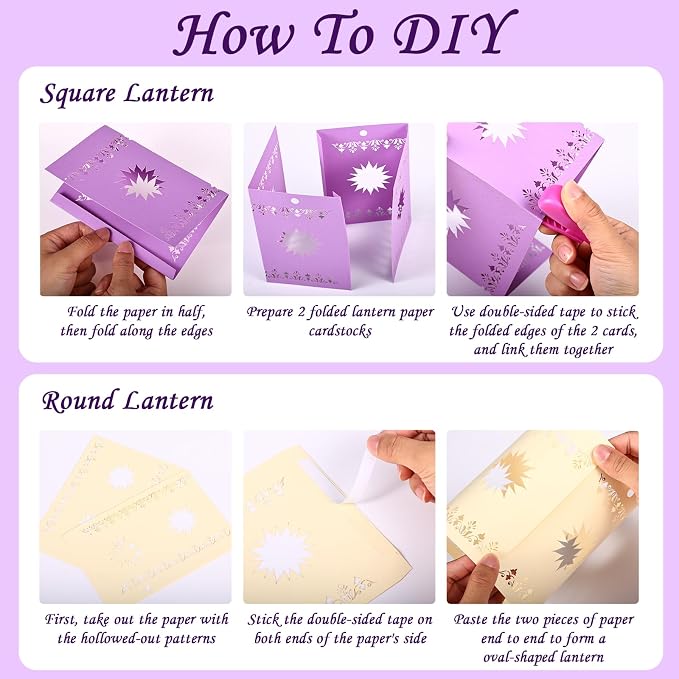 How To DIY

Square Lantern

Fold the paper in half, then fold along the edges

Prepare 2 folded lantern paper cardstocks

Use double-sided tape to stick the folded edges of the 2 cards, and link them together

Round Lantern

First, take out the paper with the hollowed-out patterns

Stick the double-sided tape on both ends of the paper's side

Paste the two pieces of paper end to end to form a oval-shaped lantern