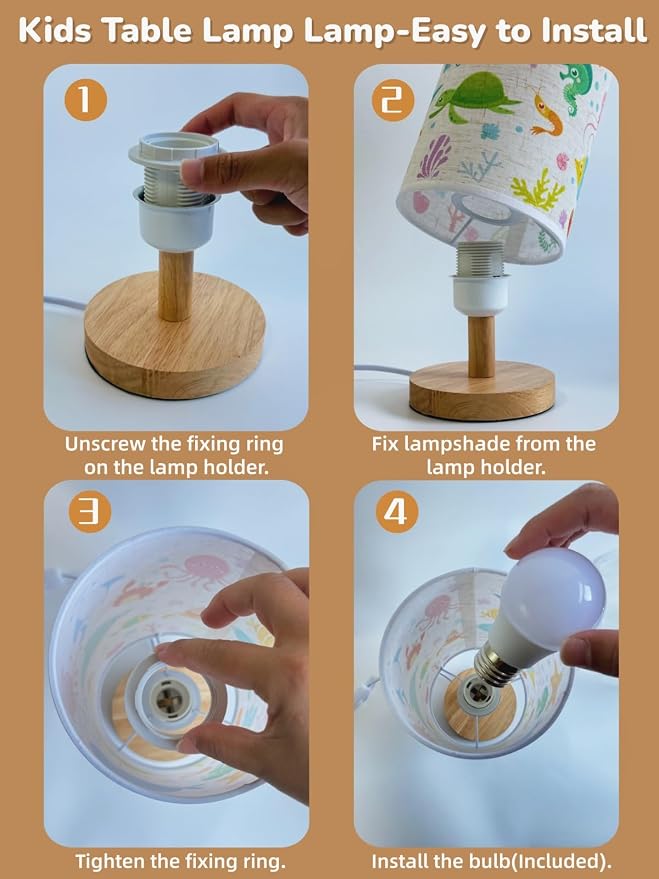 Kids Table Lamp Lamp-Easy to Install

1

Unscrew the fixing ring on the lamp holder.

2

Fix lampshade from the lamp holder.

3

Tighten the fixing ring.

4

Install the bulb(Included).